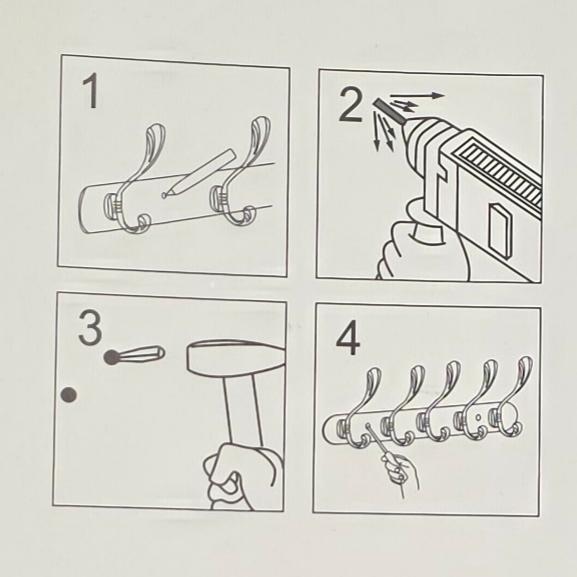 1

2

3

4