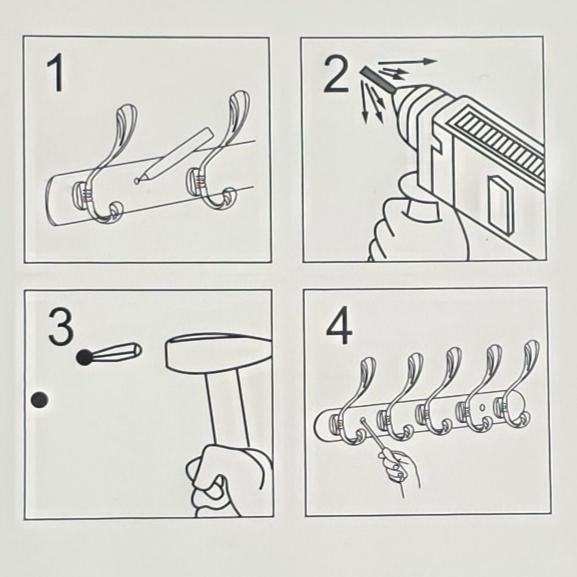 1

2

3

4