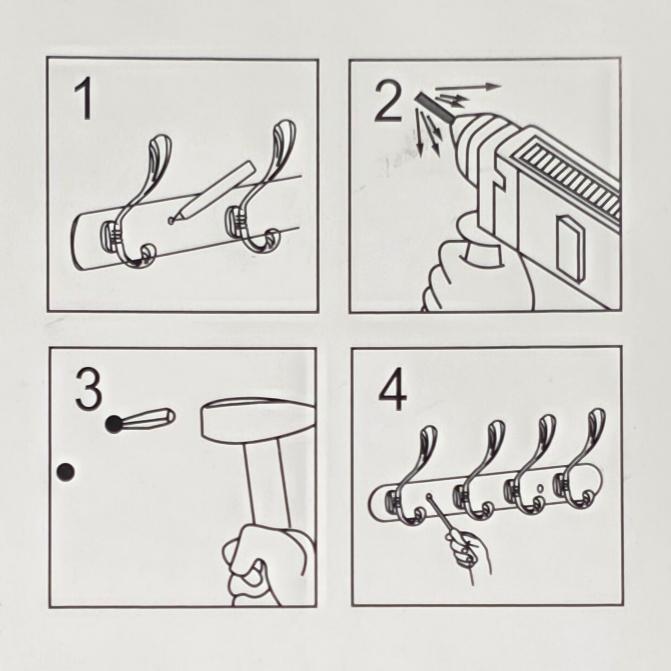 1

2

3

4