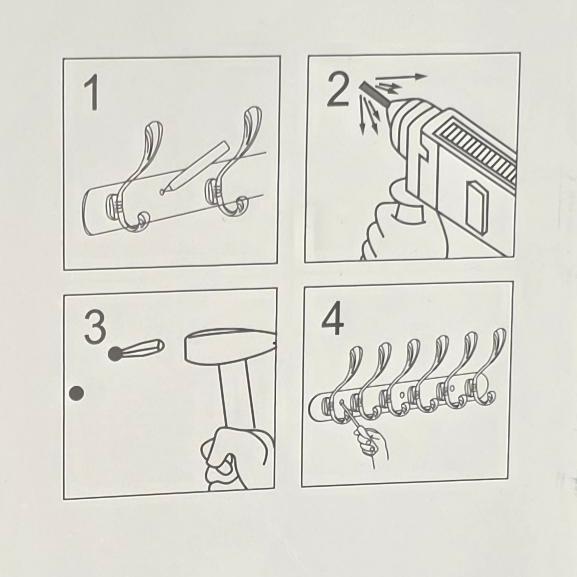 1

2

3

4