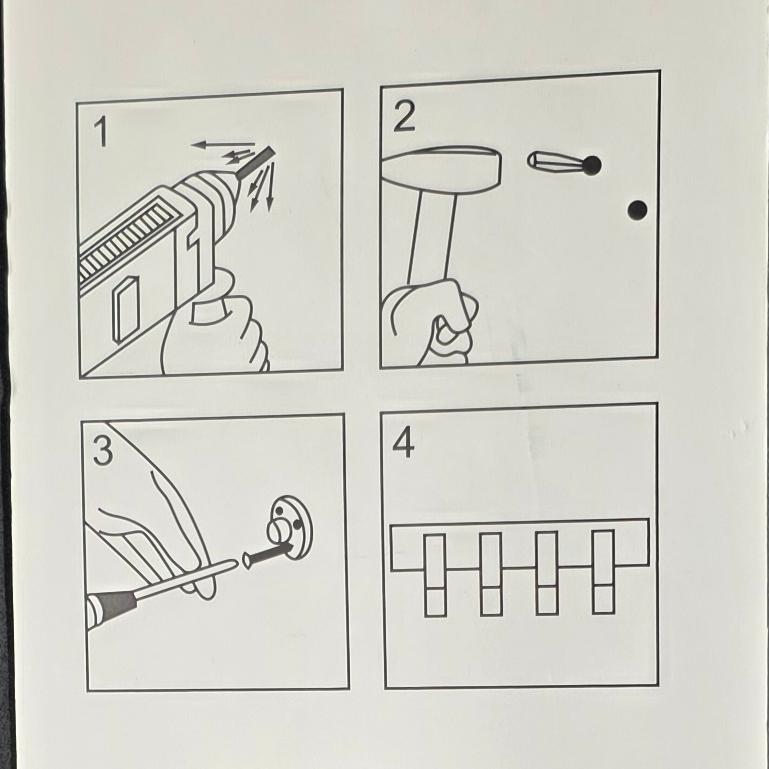 1

2

3

4