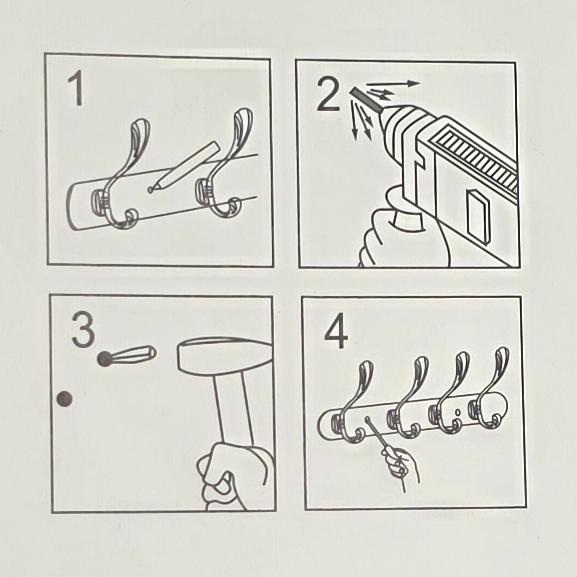 1

2

3

4