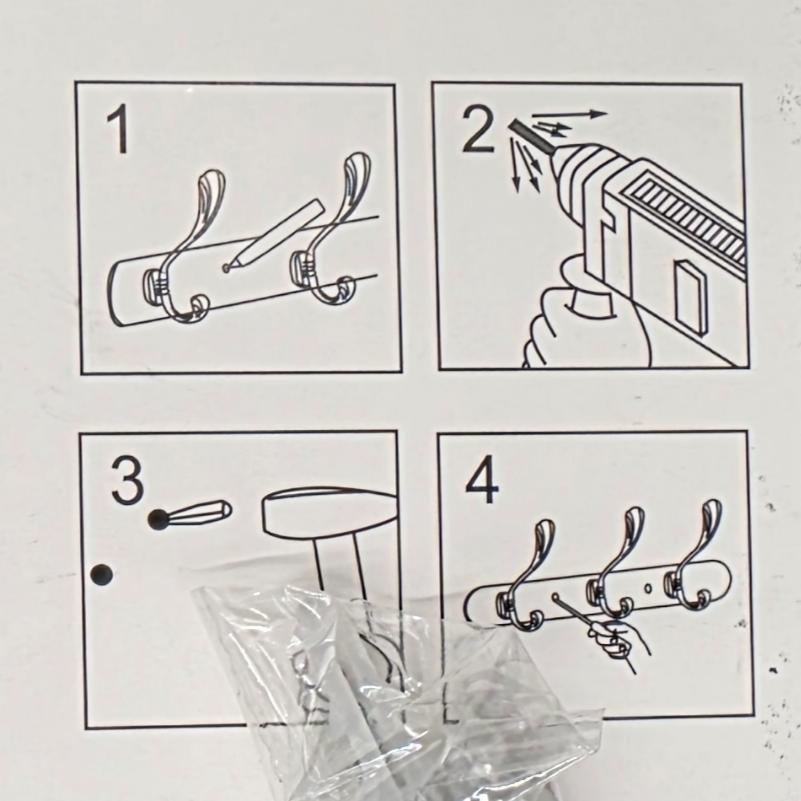 1

2

3

4