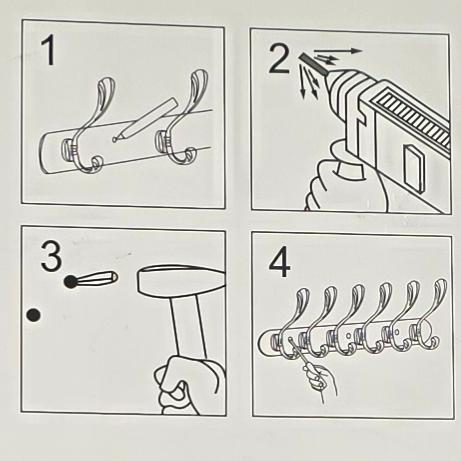 1

2

3

4