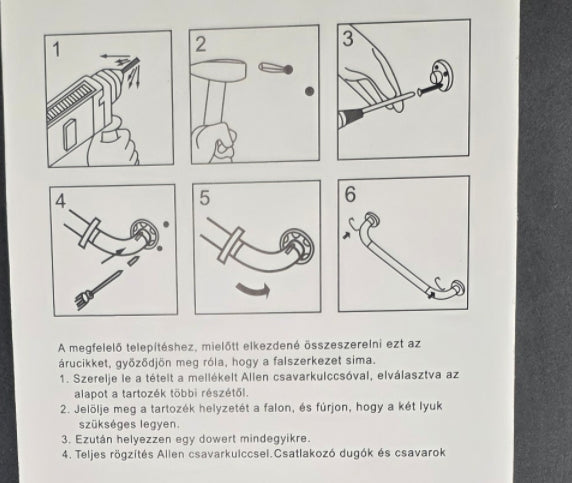 1

2

3

4

5

6

A megfelelő telepítéshez, mielőtt elkezdené összeszerelni ezt az árucikket, győződjön meg róla, hogy a falszerkezet sima.

1. Szerelje le a tételt a mellékelt Allen csavarkulccsóval, elválasztva az alapot a tartozék többi részétől.
2. Jelölje meg a tartozék helyzetét a falon, és fúrjon, hogy a két lyuk szükséges legyen.
3. Ezután helyezzen egy dowert mindegyikre.
4. Teljes rögzítés Allen csavarkulccsel.Csatlakozó dugók és csavarok